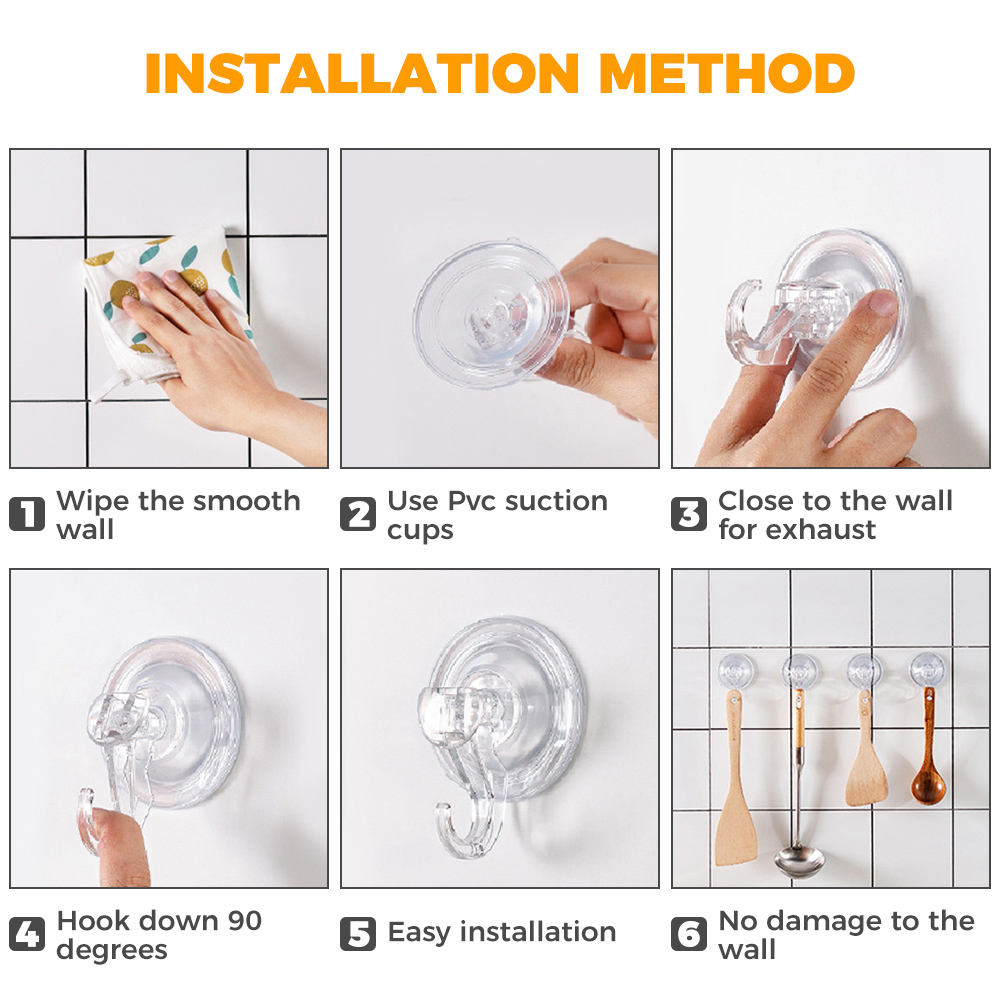 INSTALLATION METHOD

1 Wipe the smooth wall

2 Use Pvc suction cups

3 Close to the wall for exhaust

4 Hook down 90 degrees

5 Easy installation

6 No damage to the wall