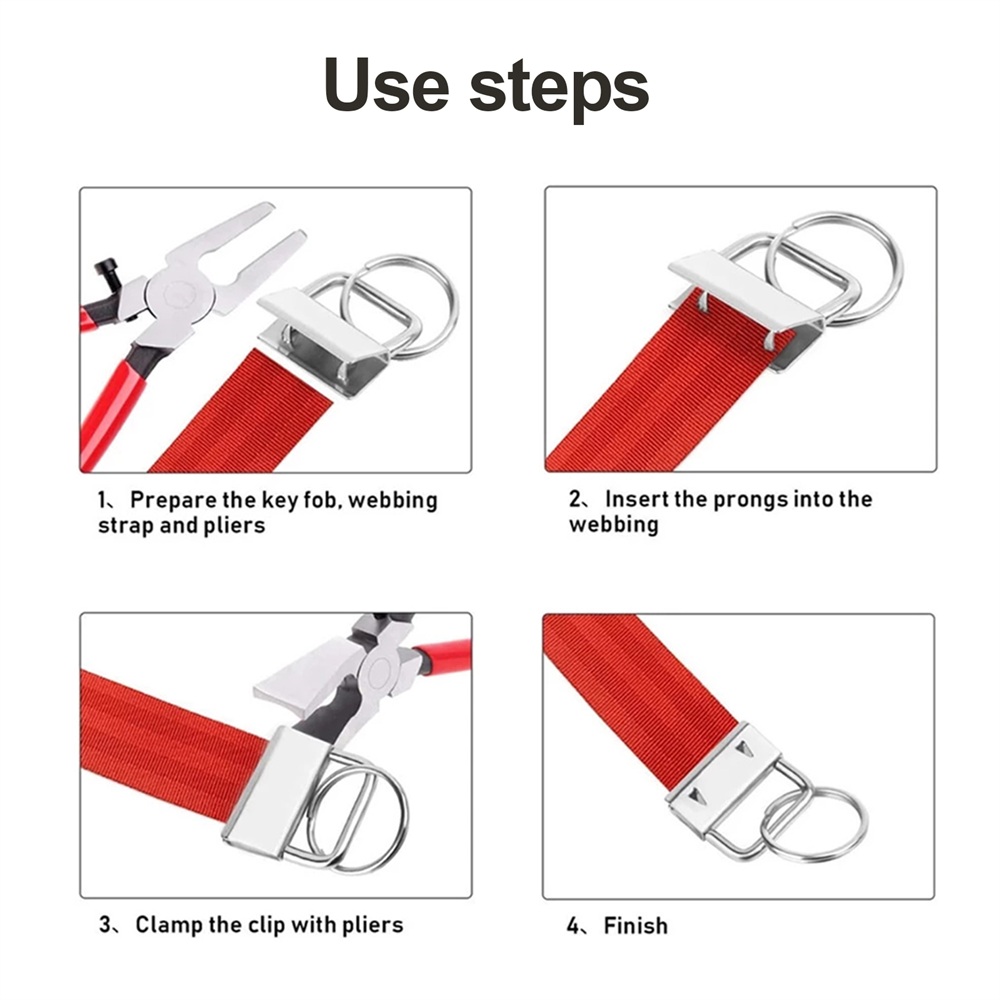 Use steps

1、Prepare the key fob, webbing strap and pliers

2、Insert the prongs into the webbing

3、Clamp the clip with pliers

4、Finish