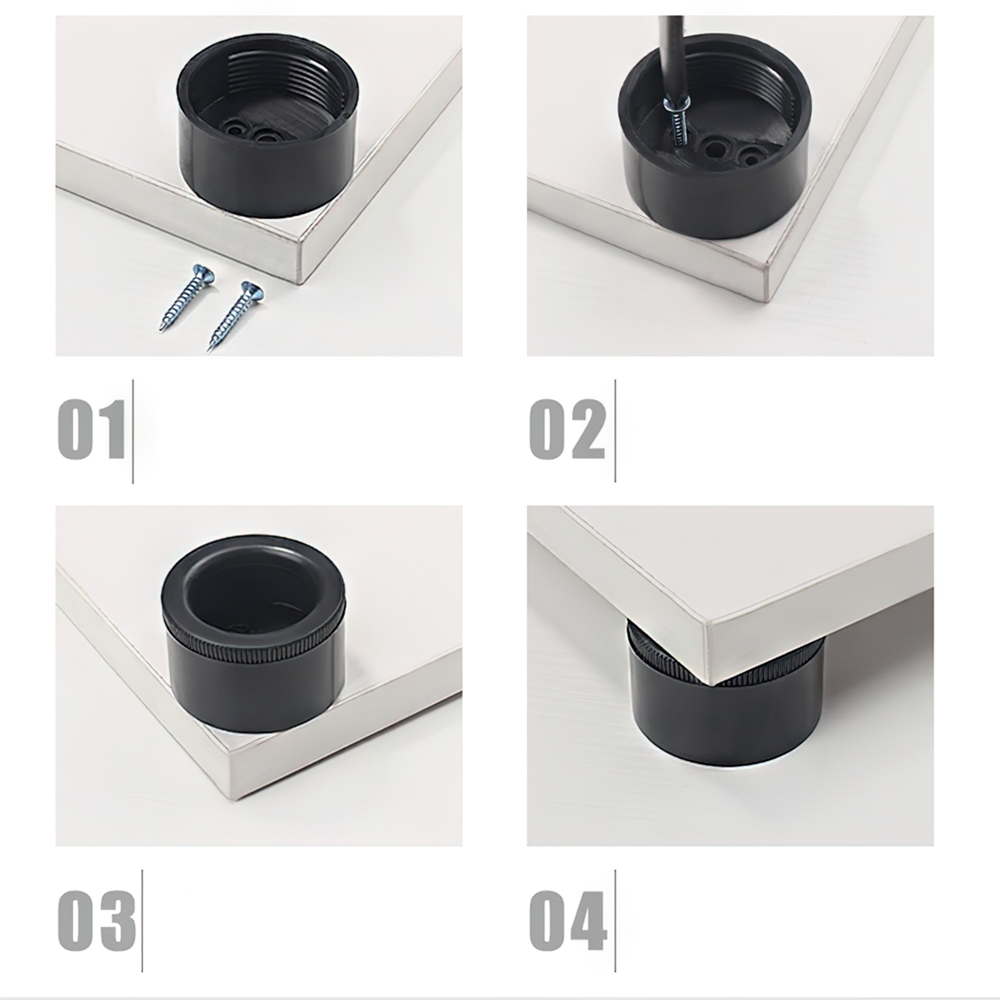 01

02

03

04