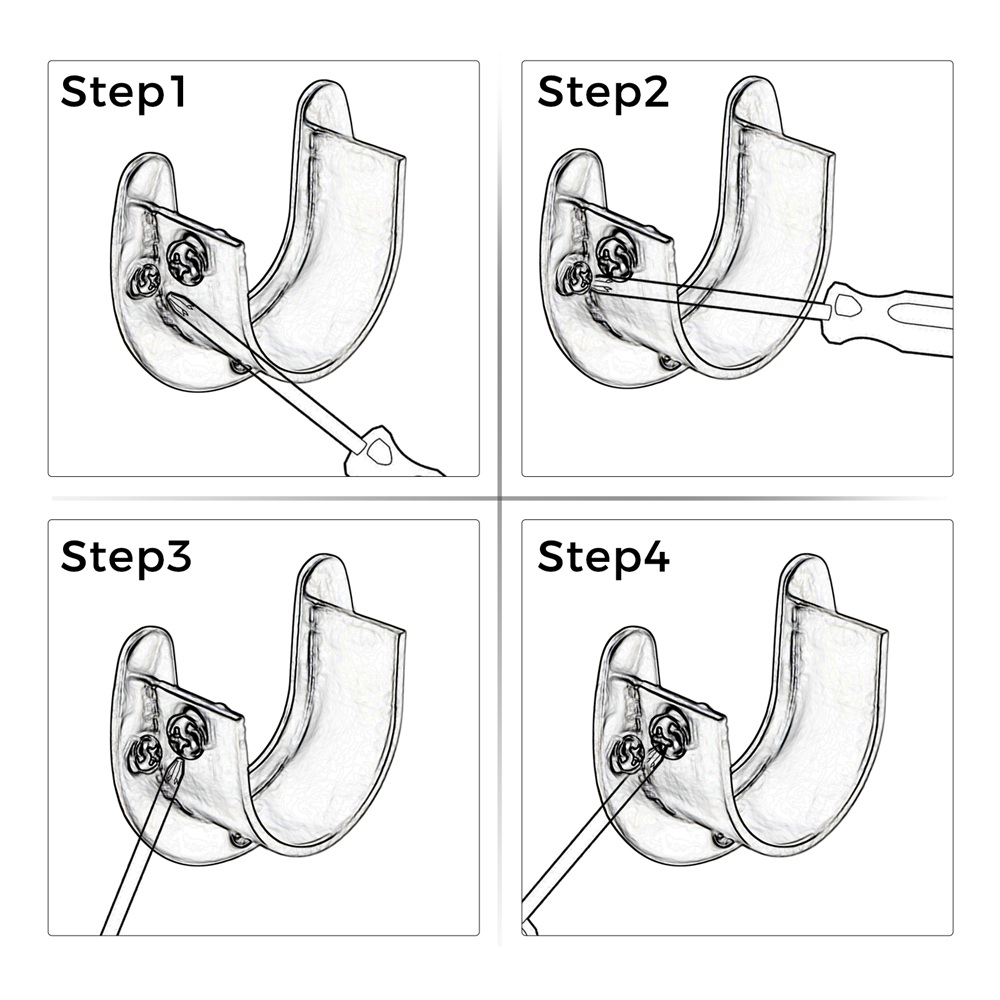 Step1

Step2

Step3

Step4