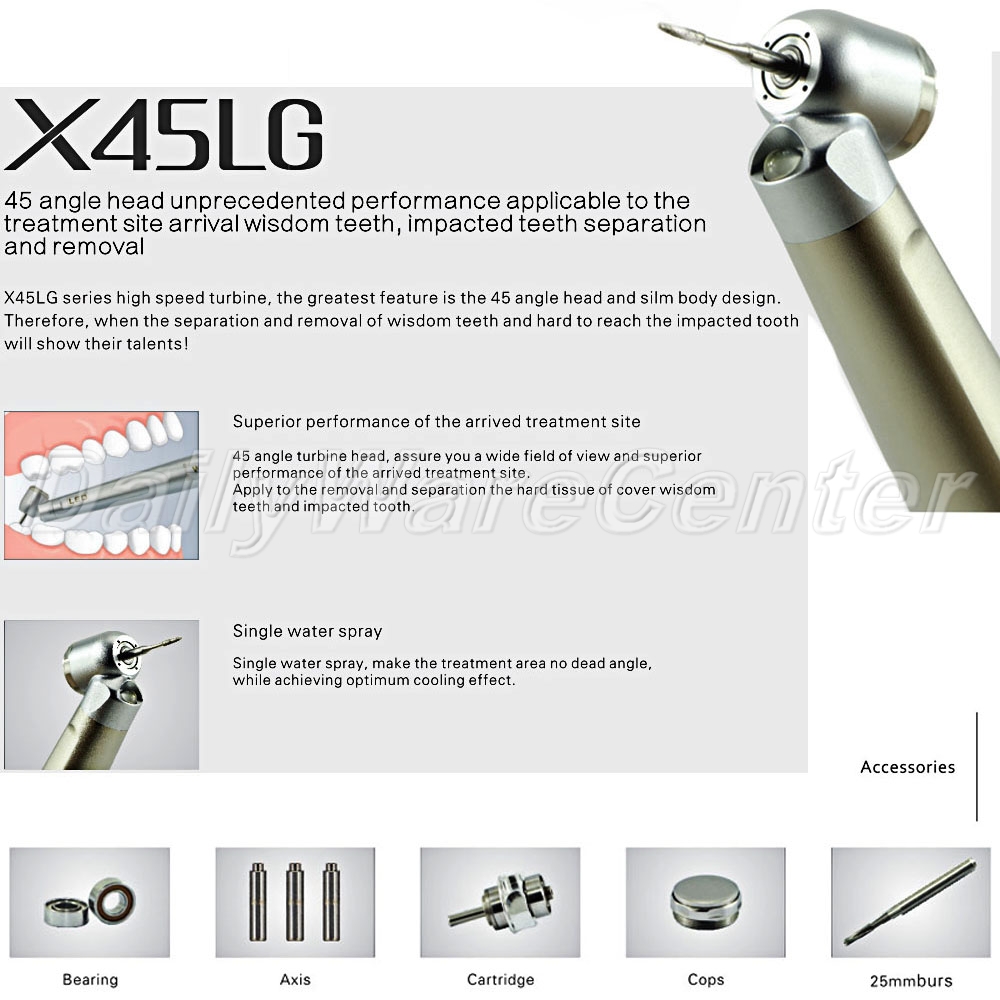 X45LG

45 angle head unprecedented performance applicable to the treatment site arrival wisdom teeth, impacted teeth separation and removal

X45LG series high speed turbine, the greatest feature is the 45 angle head and silm body design. Therefore, when the separation and removal of wisdom teeth and hard to reach the impacted tooth will show their talents!

LED

Superior performance of the arrived treatment site

45 angle turbine head, assure you a wide field of view and superior performance of the arrived treatment site.
Apply to the removal and separation the hard tissue of cover wisdom teeth and impacted tooth.

DailyWareCenter

Single water spray

Single water spray, make the treatment area no dead angle, while achieving optimum cooling effect.

Accessories

Bearing

Axis

Cartridge

Cops

25mmburs