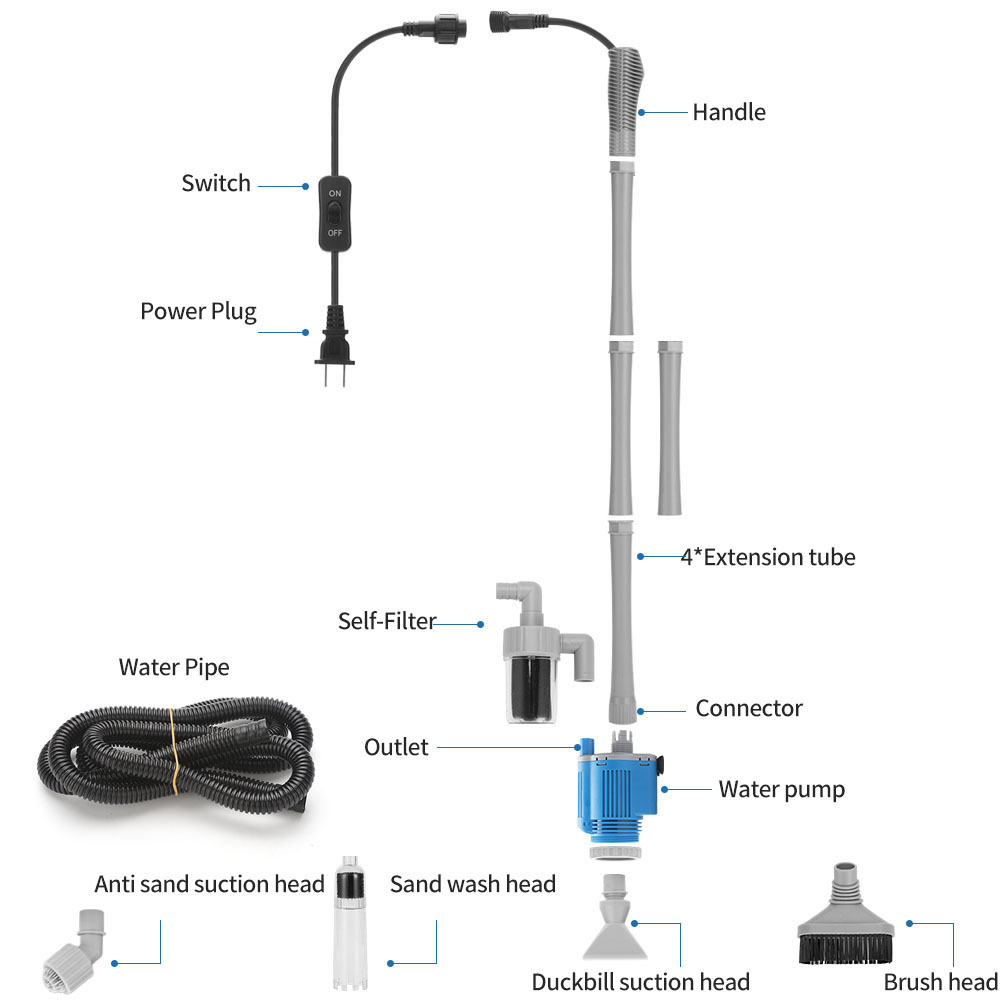 Handle

Switch

ON
OFF

Power Plug

4*Extension tube

Self-Filter

Water Pipe

Connector

Outlet

Water pump

Anti sand suction head

Sand wash head

Duckbill suction head

Brush head