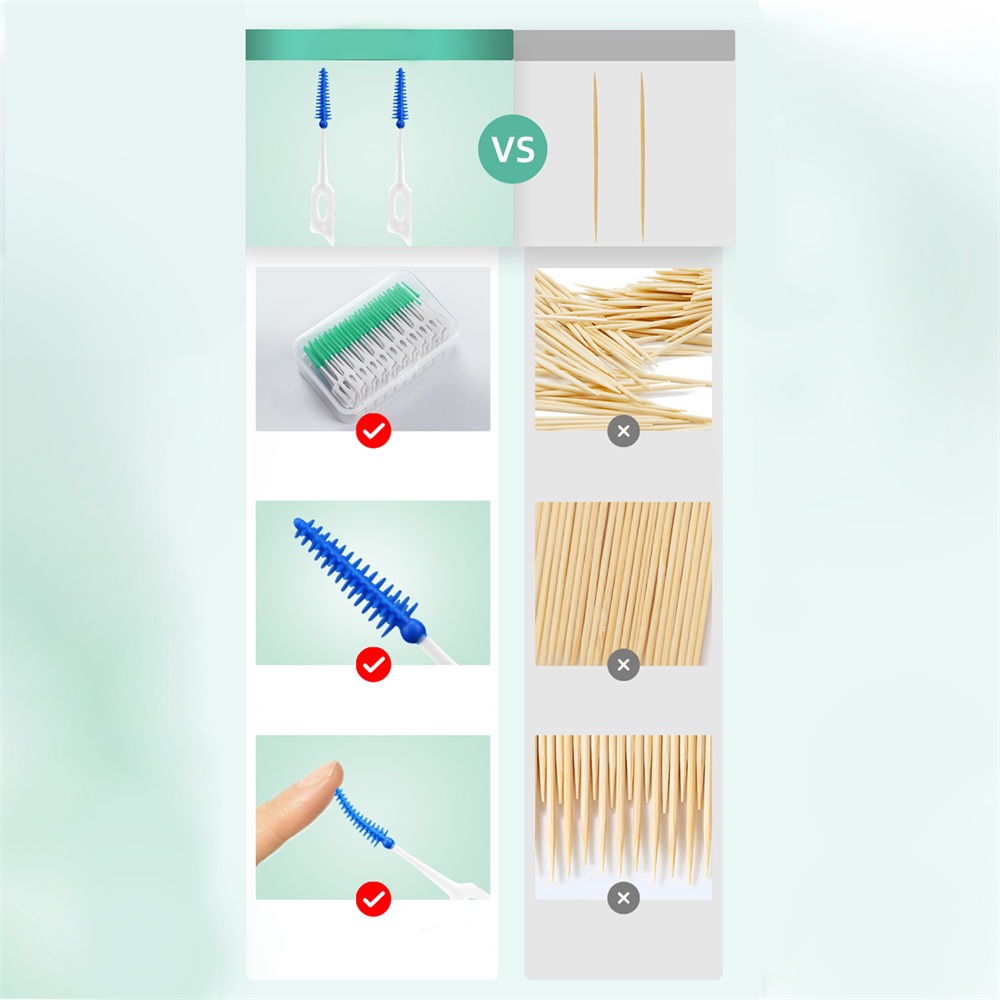 VS